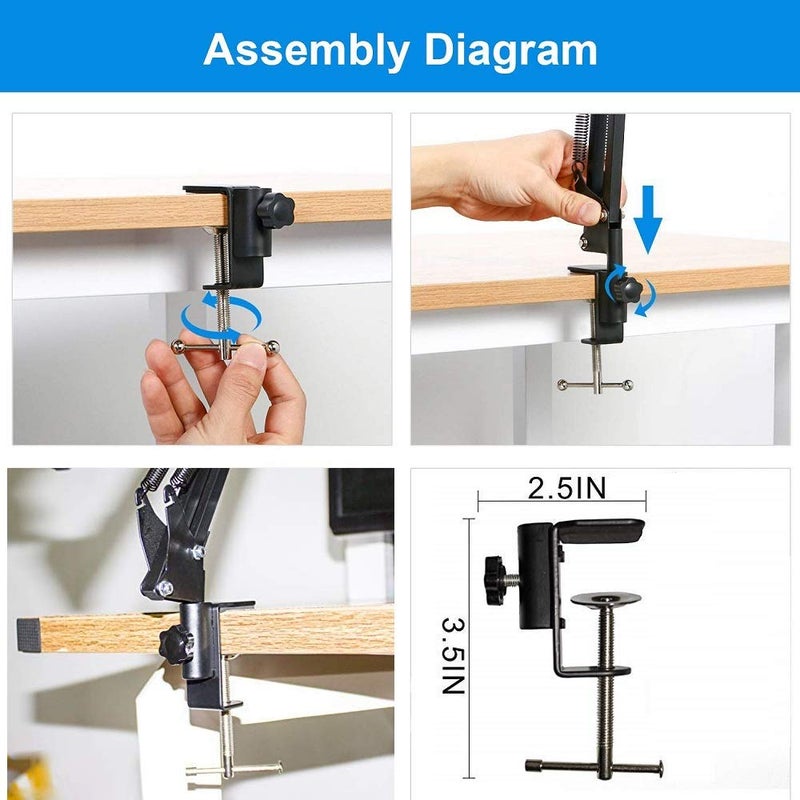 Assembly Diagram

2.5IN

3.5IN